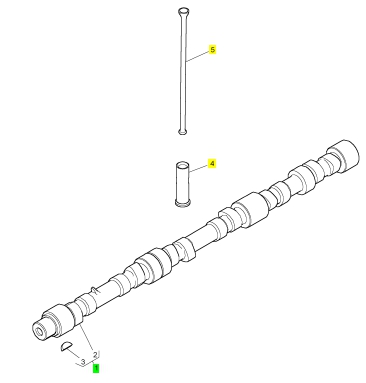 5
4
2
3
1